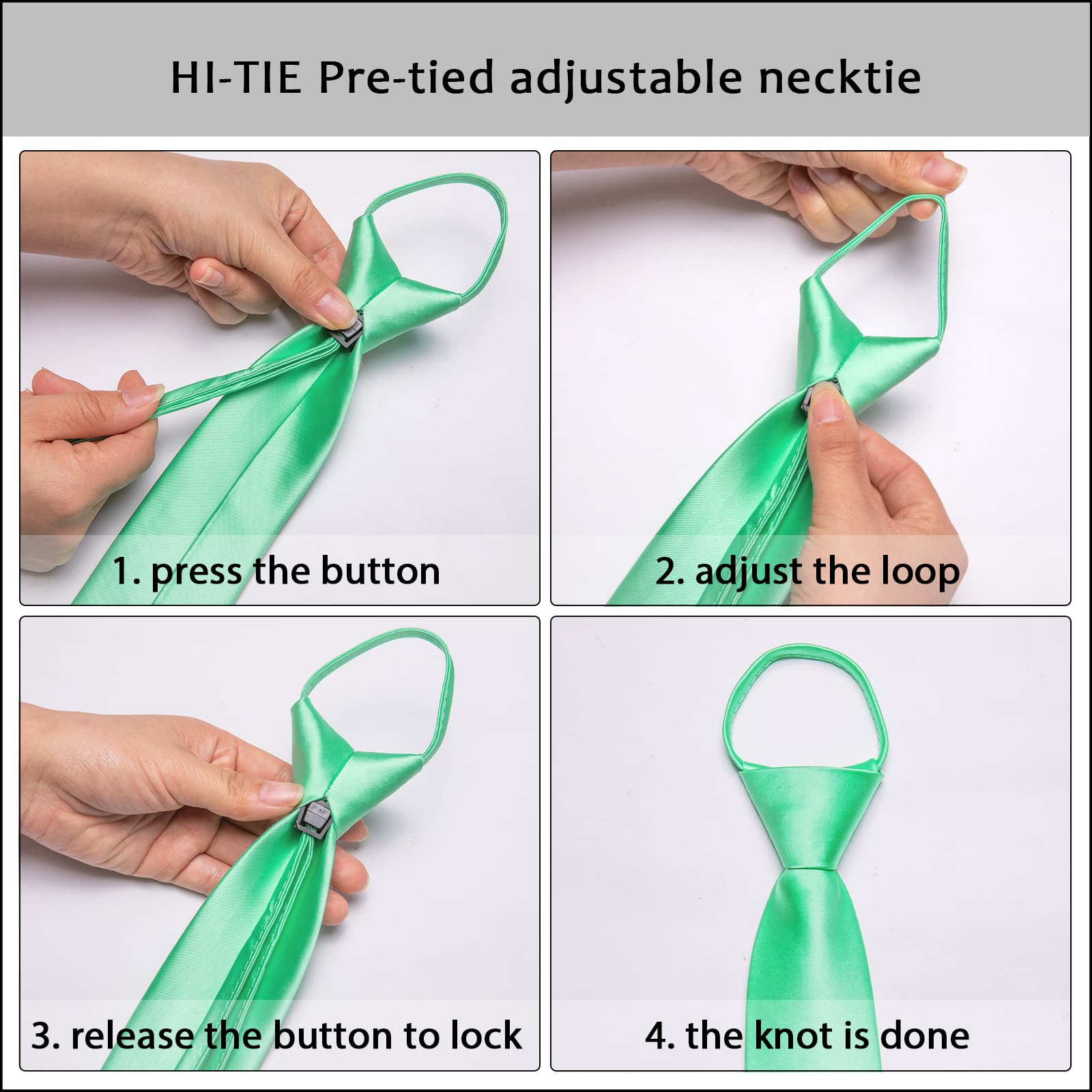 HI-TIE Pre-tied adjustable necktie

1. press the button

2. adjust the loop

3. release the button to lock

4. the knot is done